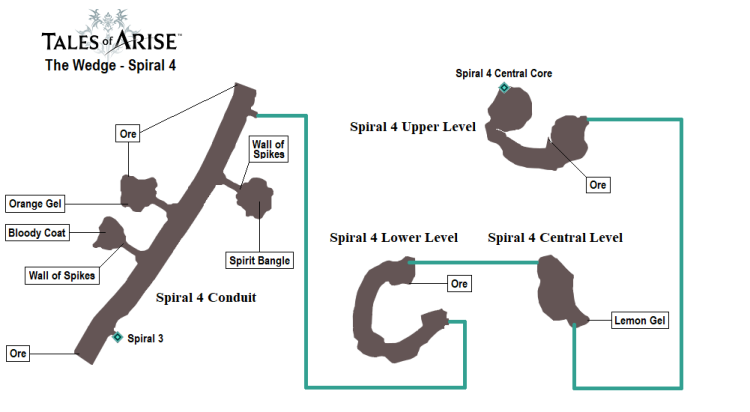 TALES of ARISE™
The Wedge - Spiral 4

Ore
Wall of Spikes
Orange Gel
Bloody Coat
Wall of Spikes
Spirit Bangle
Spiral 4 Conduit
Spiral 3
Ore

Spiral 4 Central Core
Spiral 4 Upper Level
Ore
Spiral 4 Lower Level
Spiral 4 Central Level
Ore
Lemon Gel